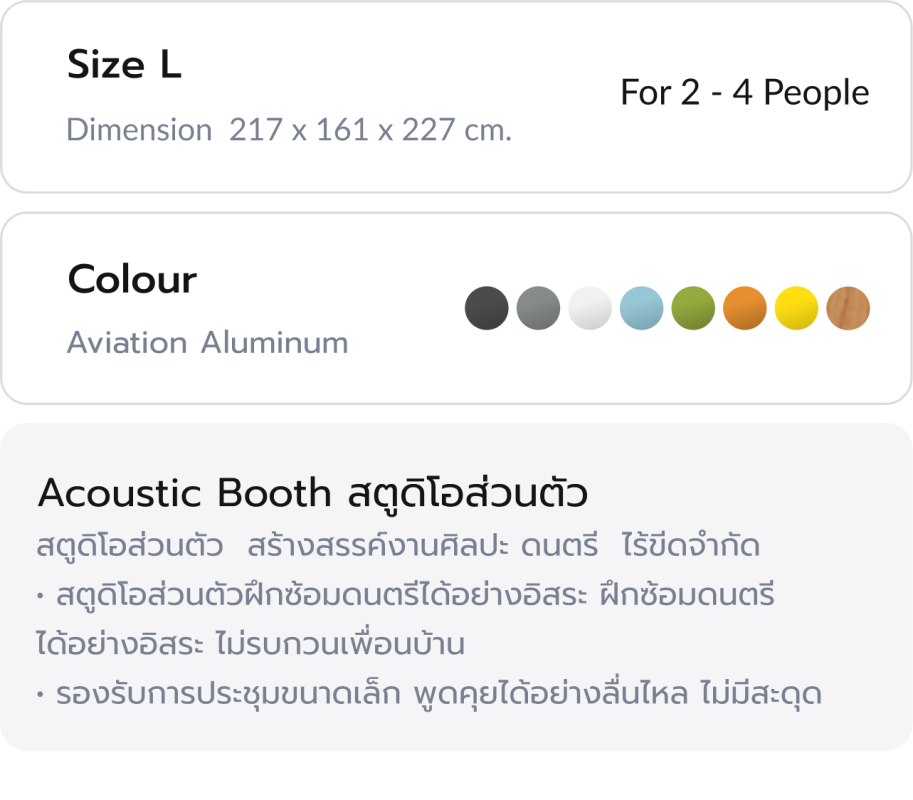 Size L

Dimension 217 x 161 x 227 cm.

For 2 - 4 People

Colour

Aviation Aluminum

Acoustic Booth สตูดิโอส่วนตัว

สตูดิโอส่วนตัว สร้างสรรค์งานศิลปะ ดนตรี ไร้ขีดจำกัด

• สตูดิโอส่วนตัวฝึกซ้อมดนตรีได้อย่างอิสระ ฝึกซ้อมดนตรีได้อย่างอิสระ ไม่รบกวนเพื่อนบ้าน

• รองรับการประชุมขนาดเล็ก พูดคุยได้อย่างลื่นไหล ไม่มีสะดุด